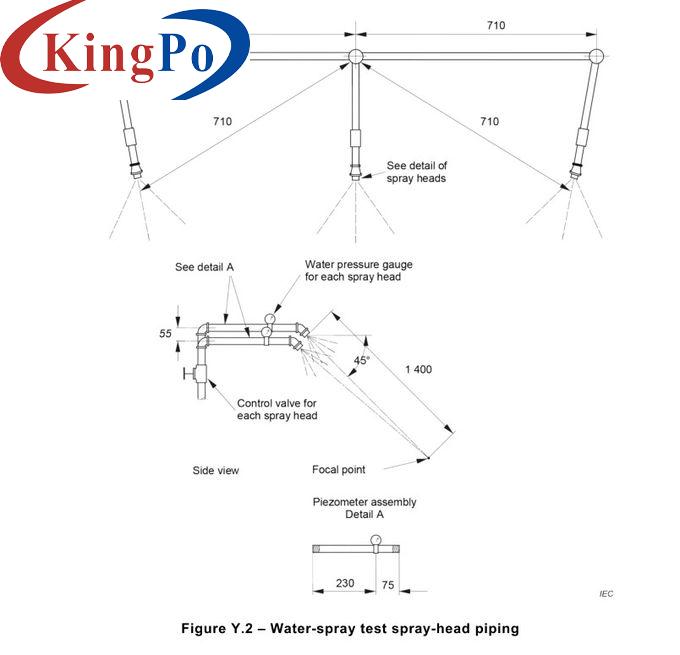 KingPo

710

710

710

See detail of spray heads

See detail A

Water pressure gauge for each spray head

55

45°

1 400

Control valve for each spray head

Side view

Focal point

Piezometer assembly Detail A

230

75

IEC

Figure Y.2 – Water-spray test spray-head piping