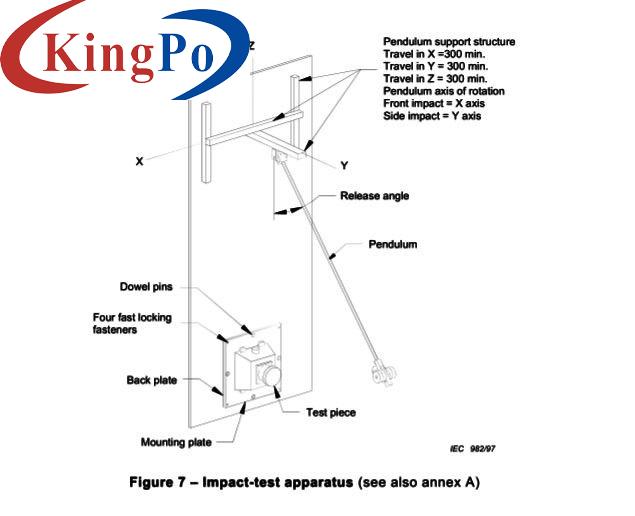 KingPo

Z

Pendulum support structure
Travel in X =300 min.
Travel in Y = 300 min.
Travel in Z = 300 min.
Pendulum axis of rotation
Front impact = X axis
Side impact = Y axis

X

Y

Release angle

Pendulum

Dowel pins

Four fast locking fasteners

Back plate

Test piece

Mounting plate

IEC 982/97

Figure 7 – Impact-test apparatus (see also annex A)