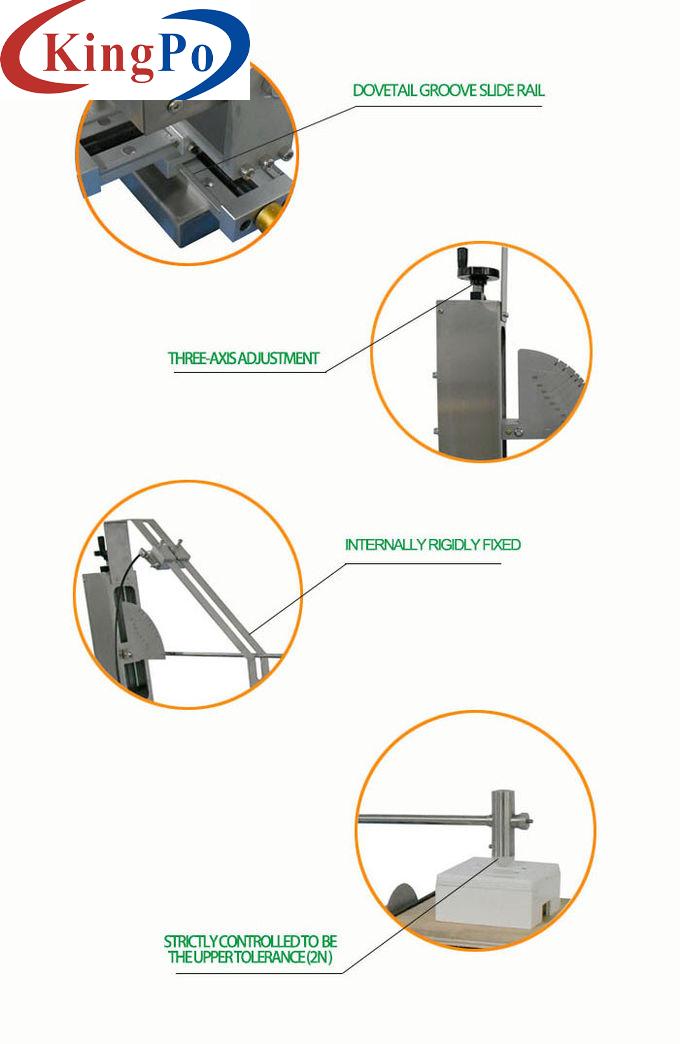 KingPo

DOVETAIL GROOVE SLIDE RAIL

THREE-AXIS ADJUSTMENT

INTERNALLY RIGIDLY FIXED

STRICTLY CONTROLLED TO BE THE UPPER TOLERANCE (2N)