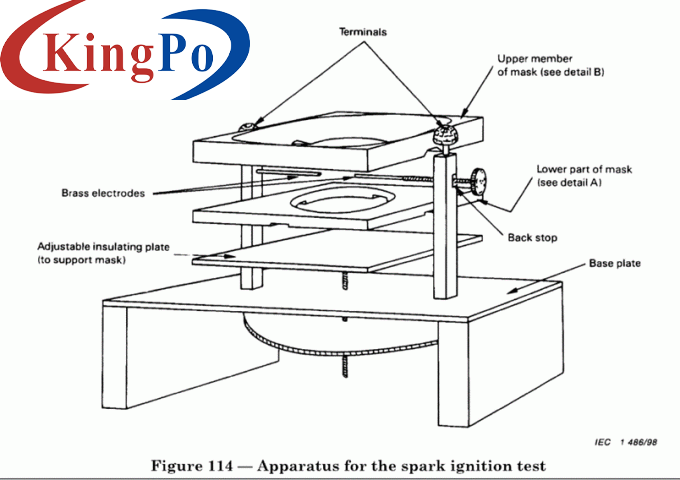 KingPo

Terminals

Upper member of mask (see detail B)

Lower part of mask (see detail A)

Brass electrodes

Back stop

Adjustable insulating plate (to support mask)

Base plate

IEC 1 486/98

Figure 114 — Apparatus for the spark ignition test